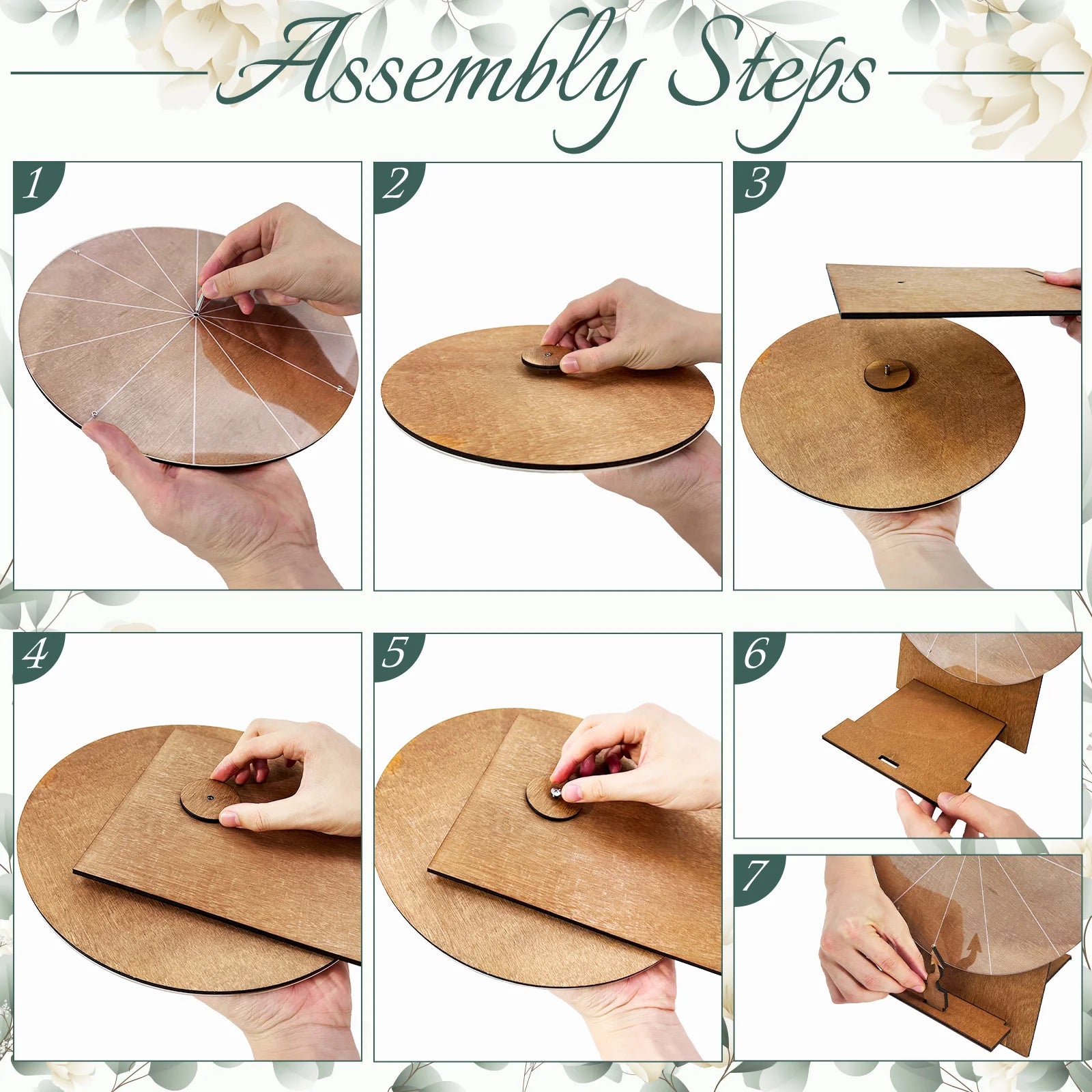 Assembly Steps

1

2

3

4

5

6

7